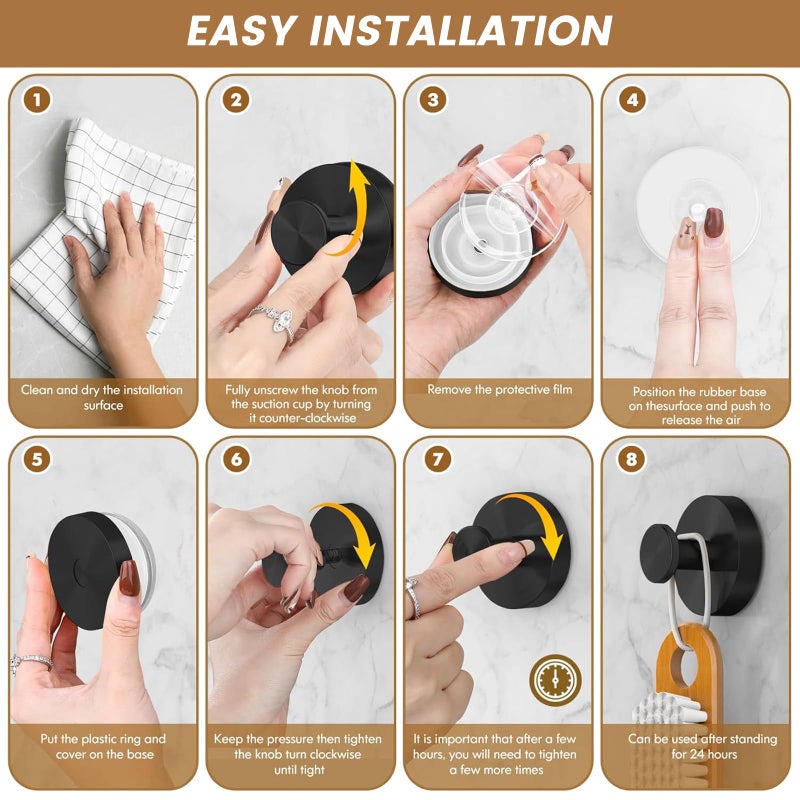 EASY INSTALLATION

1

Clean and dry the installation surface

2

Fully unscrew the knob from the suction cup by turning it counter-clockwise

3

Remove the protective film

4

Position the rubber base on thesurface and push to release the air

5

Put the plastic ring and cover on the base

6

Keep the pressure then tighten the knob turn clockwise until tight

7

It is important that after a few hours, you will need to tighten a few more times

8

Can be used after standing for 24 hours